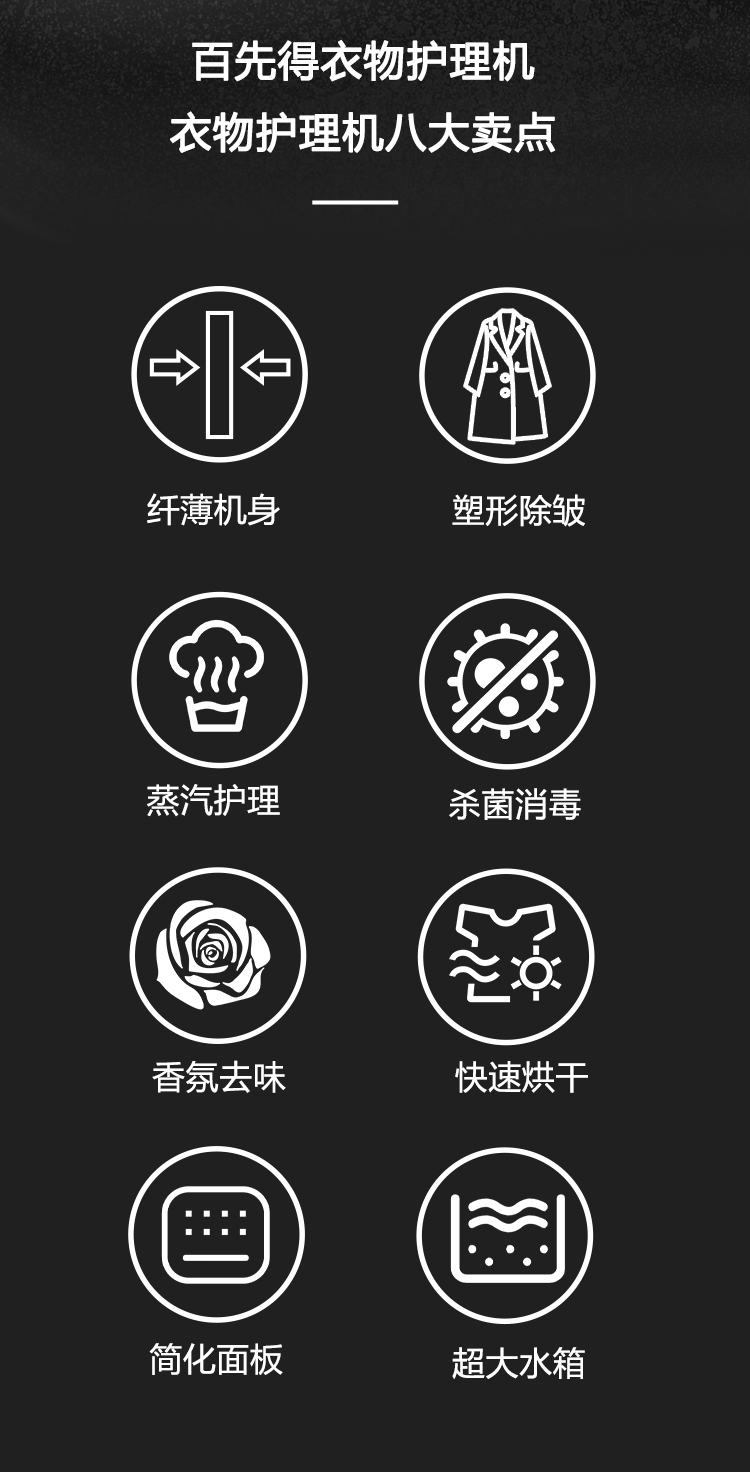 百先得衣物护理机
衣物护理机八大卖点

纤薄机身

塑形除皱

蒸汽护理

杀菌消毒

香氛去味

快速烘干

简化面板

超大水箱